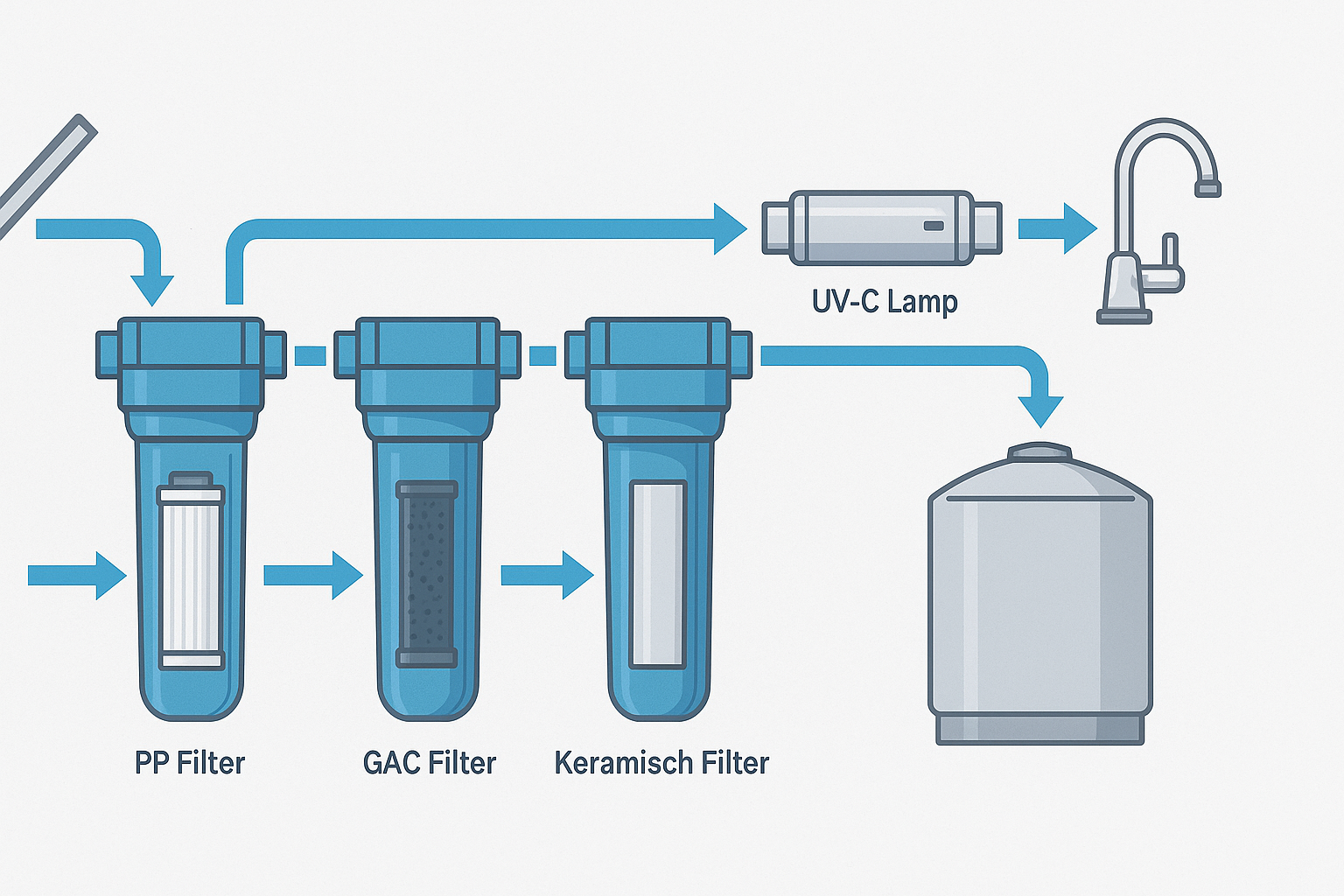 UV-C Lamp

PP Filter

GAC Filter

Keramisch Filter